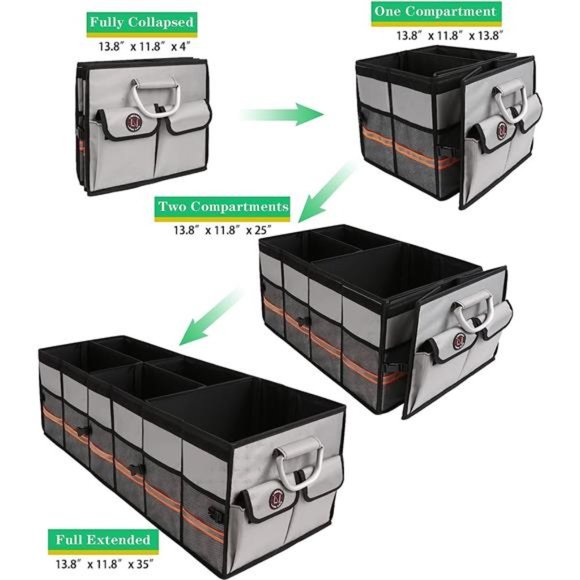 Fully Collapsed
13.8" x 11.8" x 4"

One Compartment
13.8" x 11.8" x 13.8"

Two Compartments
13.8" x 11.8" x 25"

Full Extended
13.8" x 11.8" x 35"